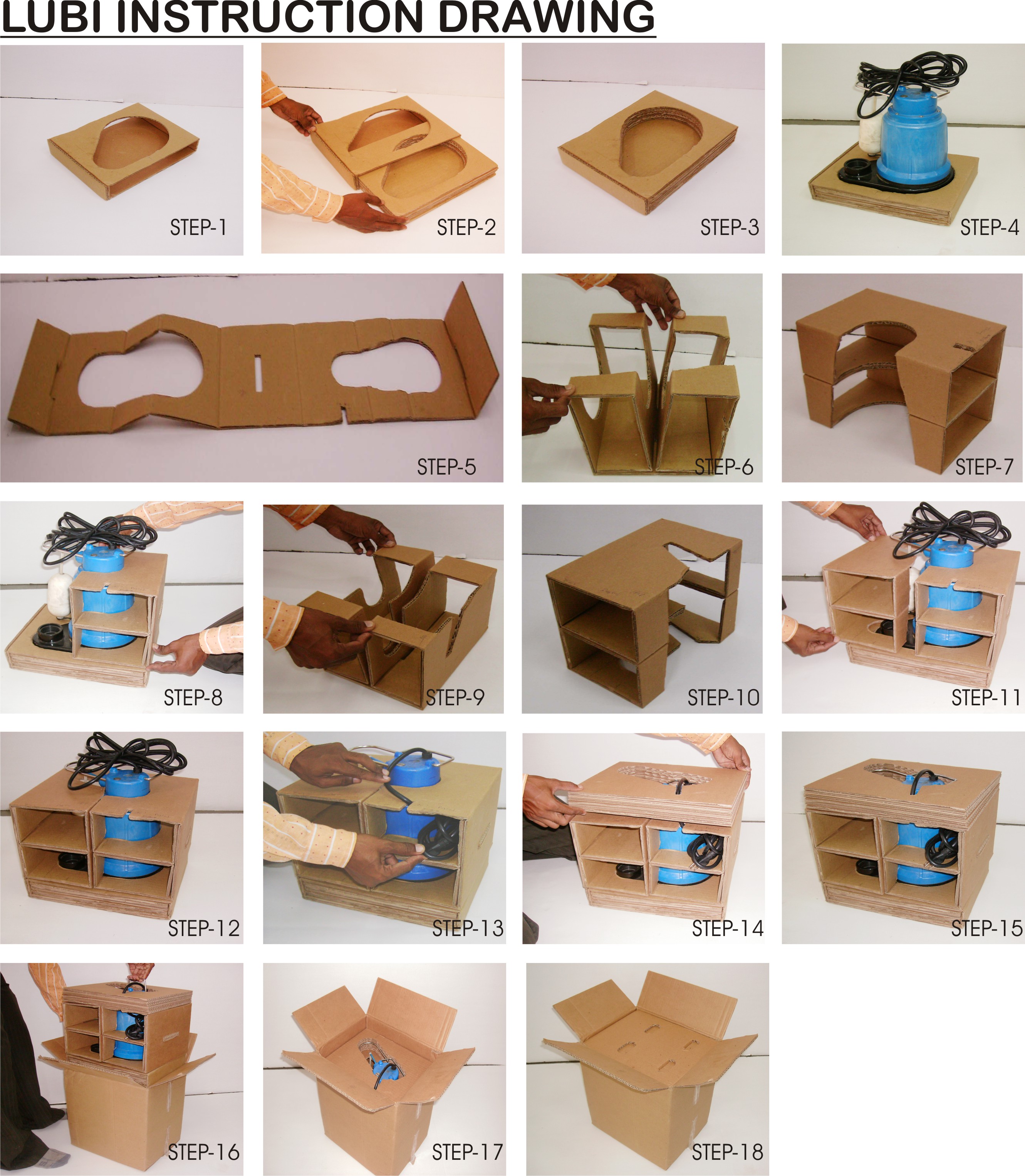 LUBI INSTRUCTION DRAWING

STEP-1

STEP-2

STEP-3

STEP-4

STEP-5

STEP-6

STEP-7

STEP-8

STEP-9

STEP-10

STEP-11

STEP-12

STEP-13

STEP-14

STEP-15

STEP-16

STEP-17

STEP-18